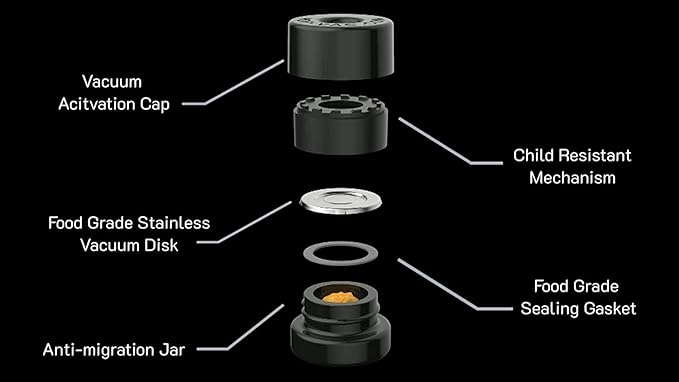 Vacuum
Acitvation Cap

Child Resistant
Mechanism

Food Grade Stainless
Vacuum Disk

Food Grade
Sealing Gasket

Anti-migration Jar