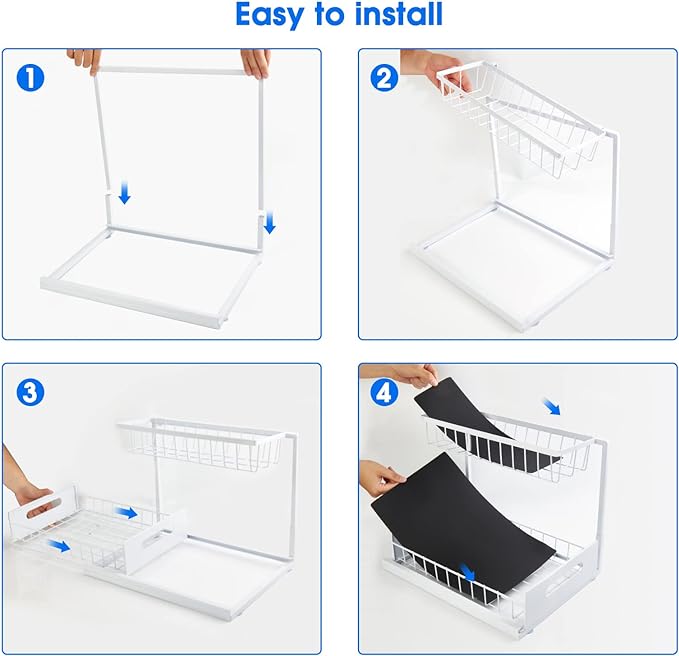 Easy to install

1

2

3

4