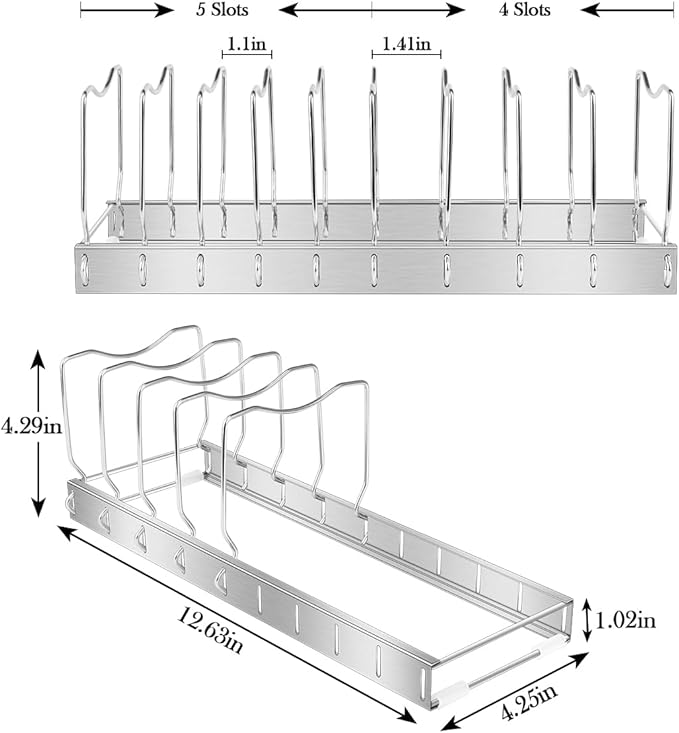 5 Slots
4 Slots
1.1in
1.41in
4.29in
12.63in
1.02in
4.25in