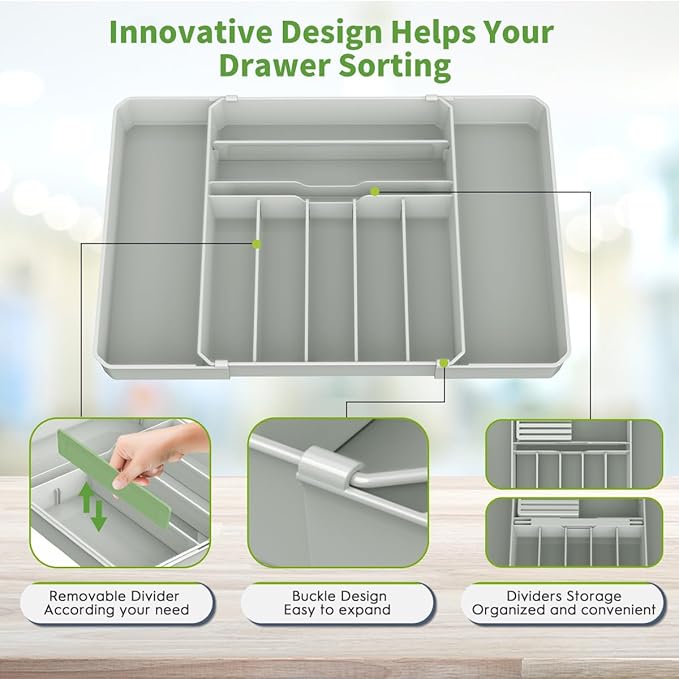 Innovative Design Helps Your Drawer Sorting

Removable Divider
According your need

Buckle Design
Easy to expand

Dividers Storage
Organized and convenient