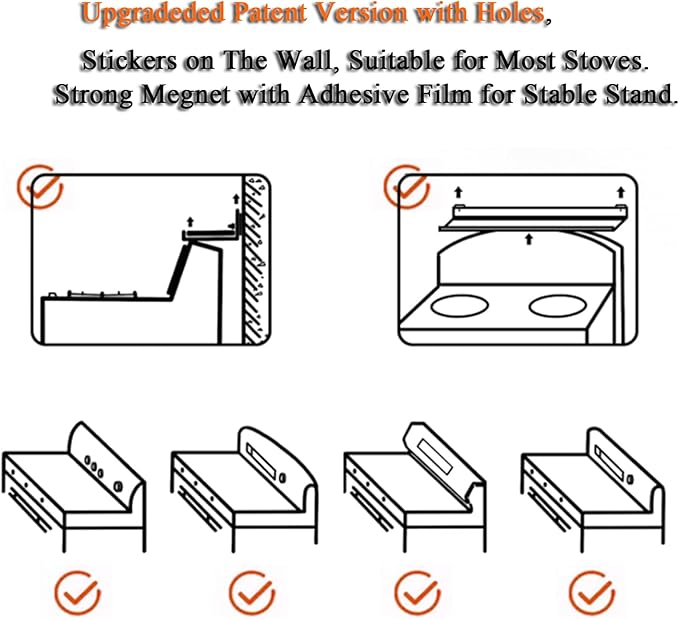 Upgradeded Patent Version with Holes,

Stickers on The Wall, Suitable for Most Stoves.
Strong Megnet with Adhesive Film for Stable Stand.