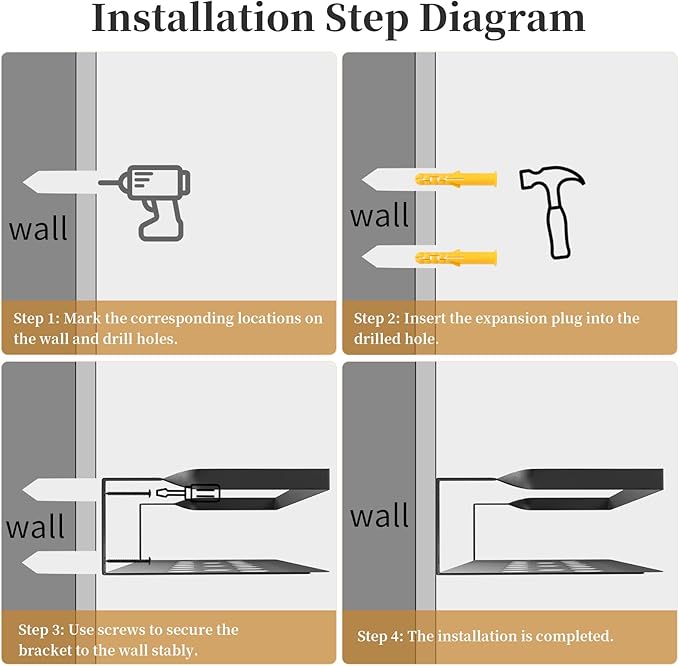 Installation Step Diagram

wall

Step 1: Mark the corresponding locations on the wall and drill holes.

wall

Step 2: Insert the expansion plug into the drilled hole.

wall

Step 3: Use screws to secure the bracket to the wall stably.

wall

Step 4: The installation is completed.