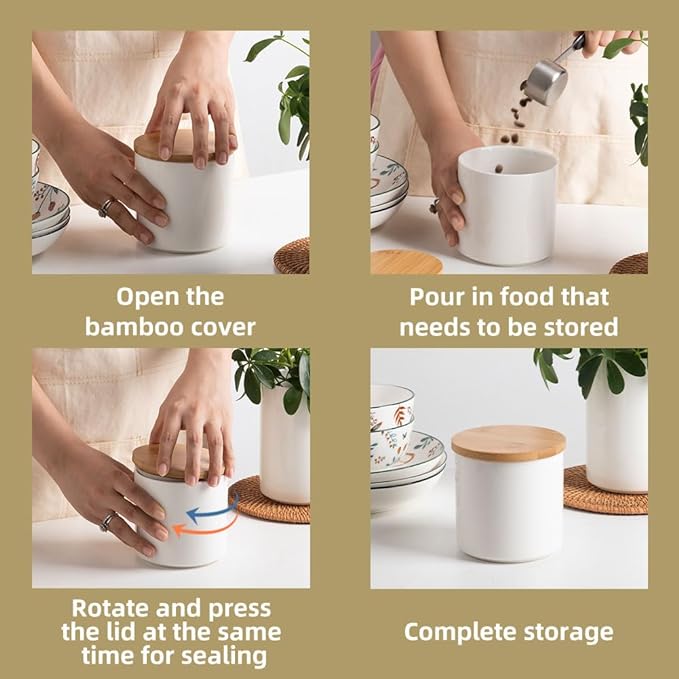 Open the bamboo cover

Pour in food that needs to be stored

Rotate and press the lid at the same time for sealing

Complete storage