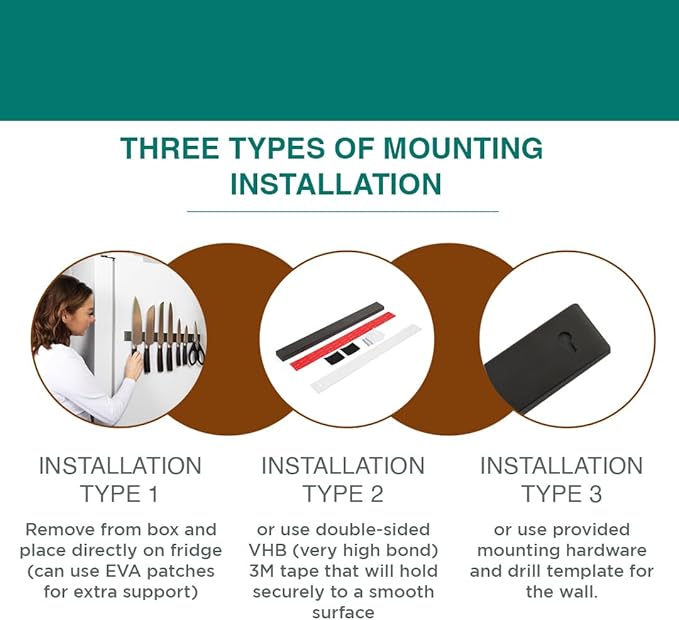 THREE TYPES OF MOUNTING INSTALLATION

INSTALLATION TYPE 1

Remove from box and place directly on fridge (can use EVA patches for extra support)

INSTALLATION TYPE 2

or use double-sided VHB (very high bond) 3M tape that will hold securely to a smooth surface

INSTALLATION TYPE 3

or use provided mounting hardware and drill template for the wall.