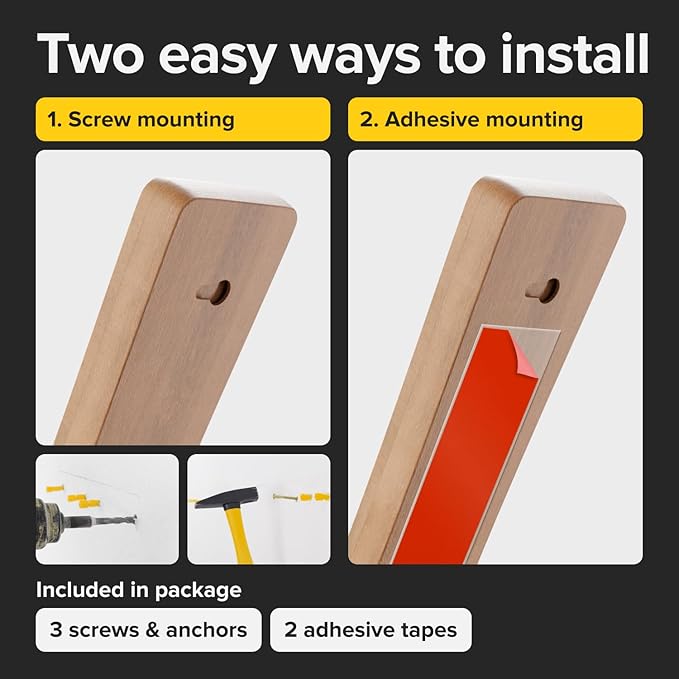 Two easy ways to install

1. Screw mounting

2. Adhesive mounting

Included in package

3 screws & anchors

2 adhesive tapes