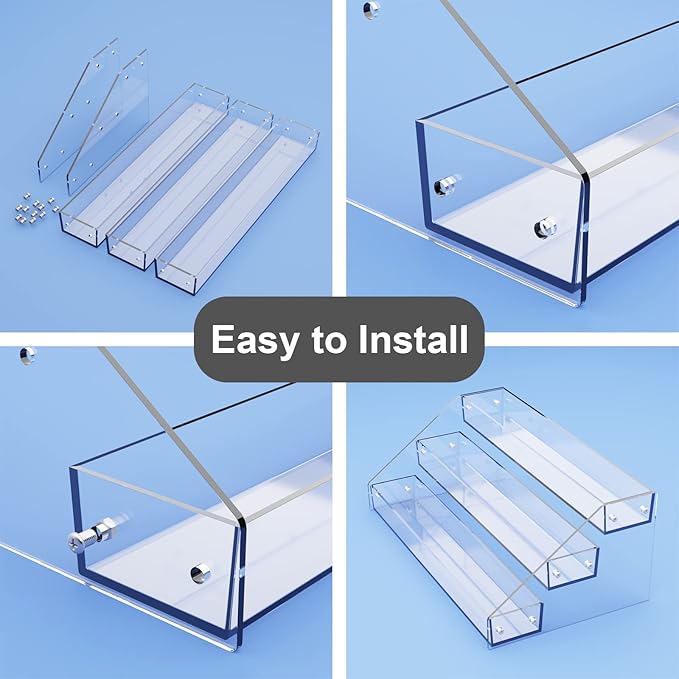 Easy to Install