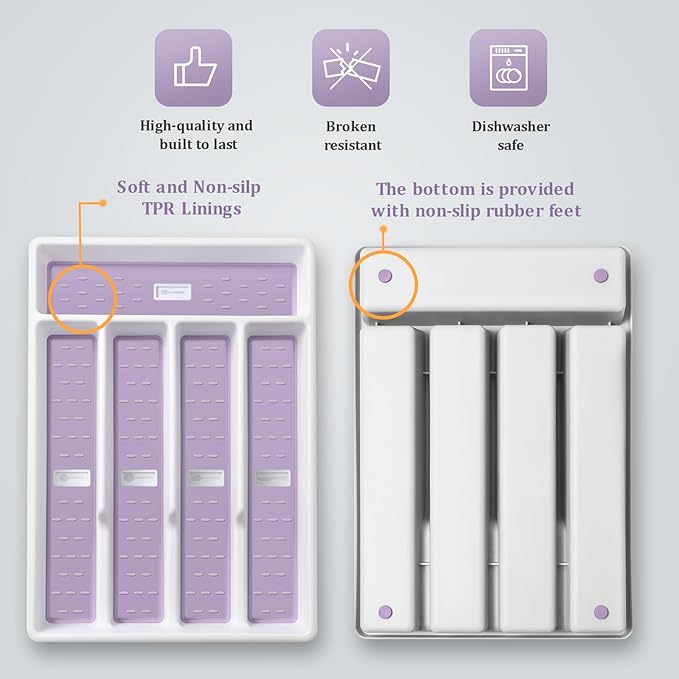 High-quality and built to last

Broken resistant

Dishwasher safe

Soft and Non-silp TPR Linings

The bottom is provided with non-slip rubber feet