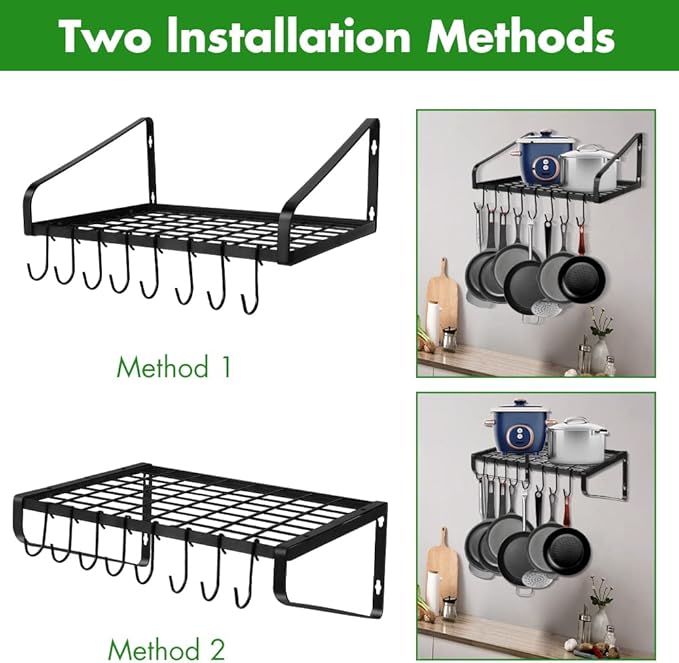 Two Installation Methods

Method 1

Method 2