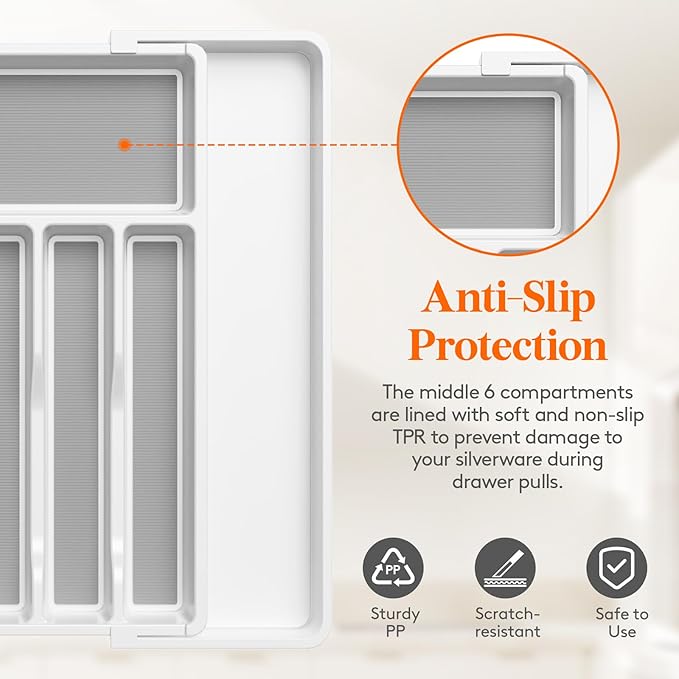 Anti-Slip Protection

The middle 6 compartments are lined with soft and non-slip TPR to prevent damage to your silverware during drawer pulls.

PP

Sturdy PP

Scratch-resistant

Safe to Use