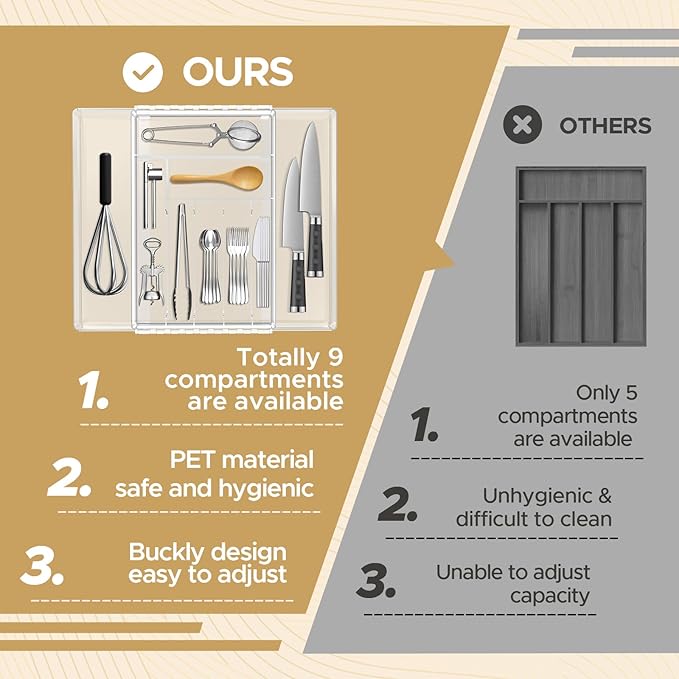 OURS

1. Totally 9 compartments are available

2. PET material safe and hygienic

3. Buckly design easy to adjust

OTHERS

1. Only 5 compartments are available

2. Unhygienic & difficult to clean

3. Unable to adjust capacity