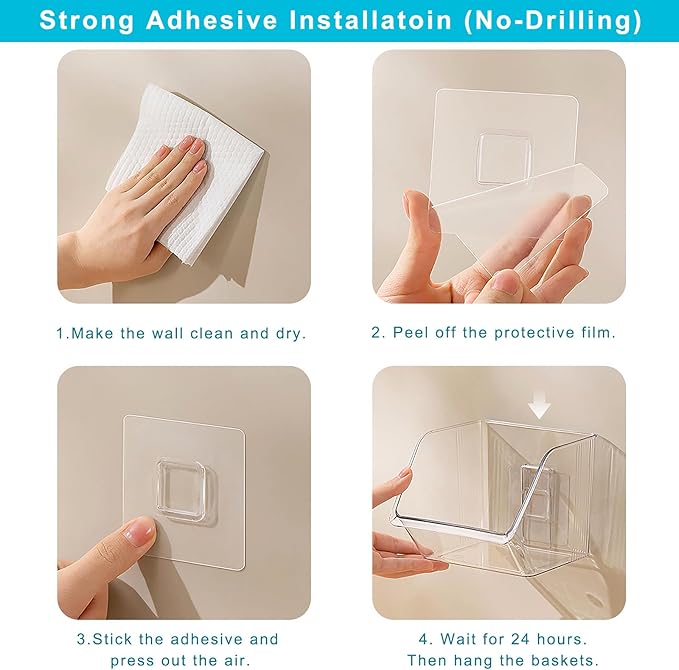 Strong Adhesive Installatoin (No-Drilling)

1.Make the wall clean and dry.

2. Peel off the protective film.

3.Stick the adhesive and press out the air.

4. Wait for 24 hours. Then hang the baskets.