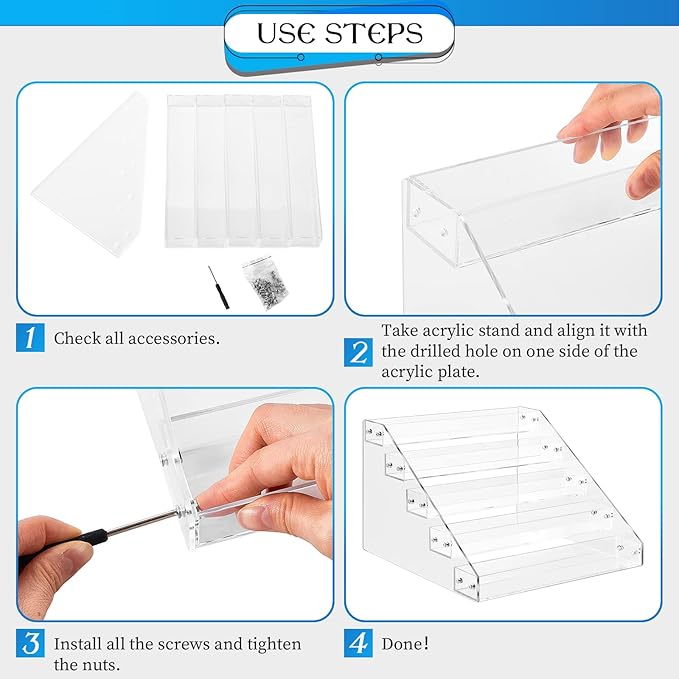 USE STEPS

1 Check all accessories.

2 Take acrylic stand and align it with the drilled hole on one side of the acrylic plate.

3 Install all the screws and tighten the nuts.

4 Done!