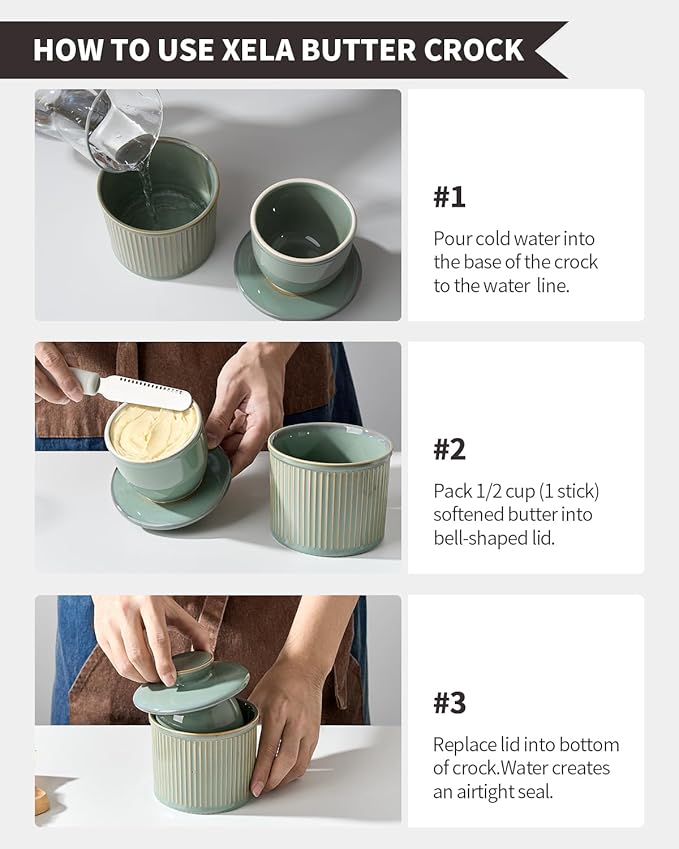 HOW TO USE XELA BUTTER CROCK

#1

Pour cold water into the base of the crock to the water line.

#2

Pack 1/2 cup (1 stick) softened butter into bell-shaped lid.

#3

Replace lid into bottom of crock.Water creates an airtight seal.