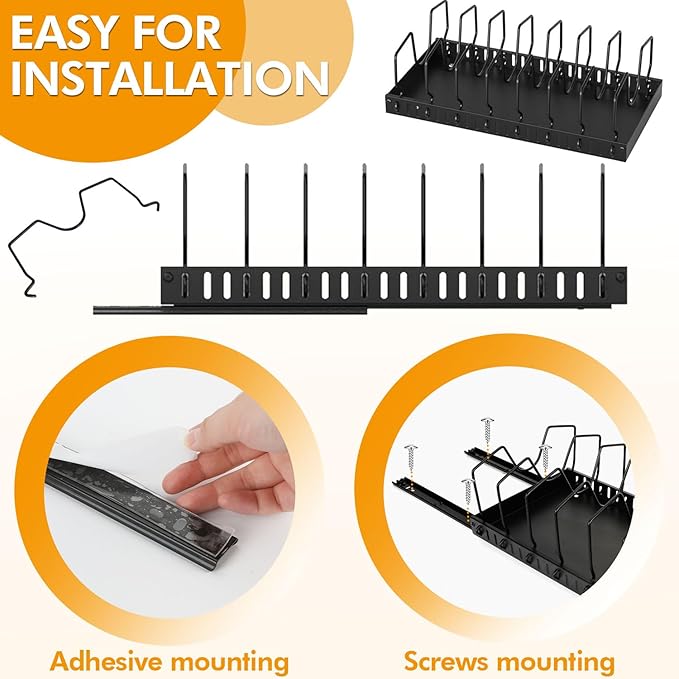 EASY FOR INSTALLATION

Adhesive mounting

Screws mounting