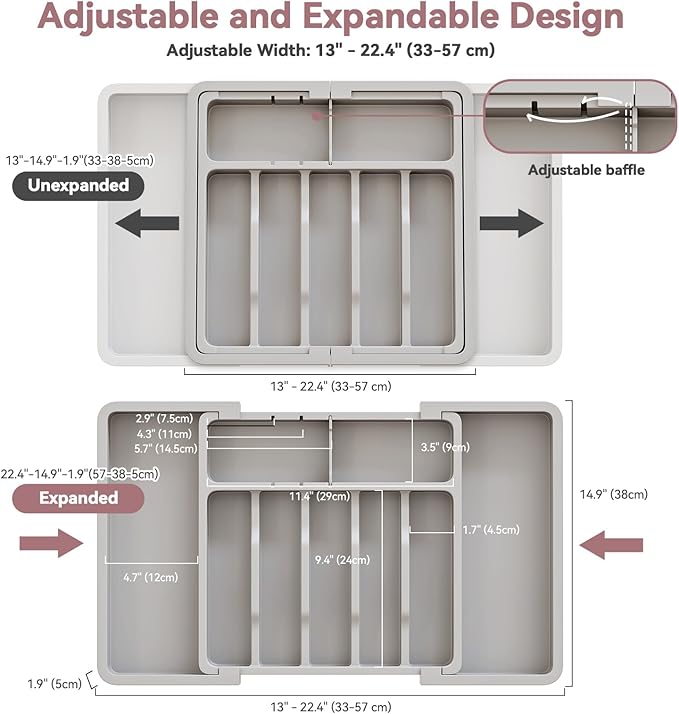 Adjustable and Expandable Design

Adjustable Width: 13" - 22.4" (33-57 cm)

13"-14.9"-1.9"(33-38-5cm)

Unexpanded

Adjustable baffle

13" - 22.4" (33-57 cm)

2.9" (7.5cm)
4.3" (11cm)
5.7" (14.5cm)

3.5" (9cm)

22.4"-14.9"-1.9"(57-38-5cm)

Expanded

11.4" (29cm)

14.9" (38cm)

1.7" (4.5cm)

9.4" (24cm)

4.7" (12cm)

1.9" (5cm)

13" - 22.4" (33-57 cm)