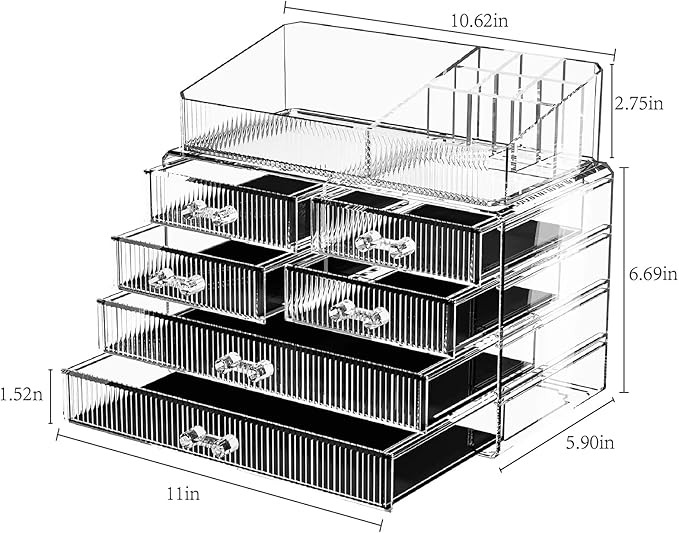 10.62in

2.75in

6.69in

1.52n

5.90in

11in