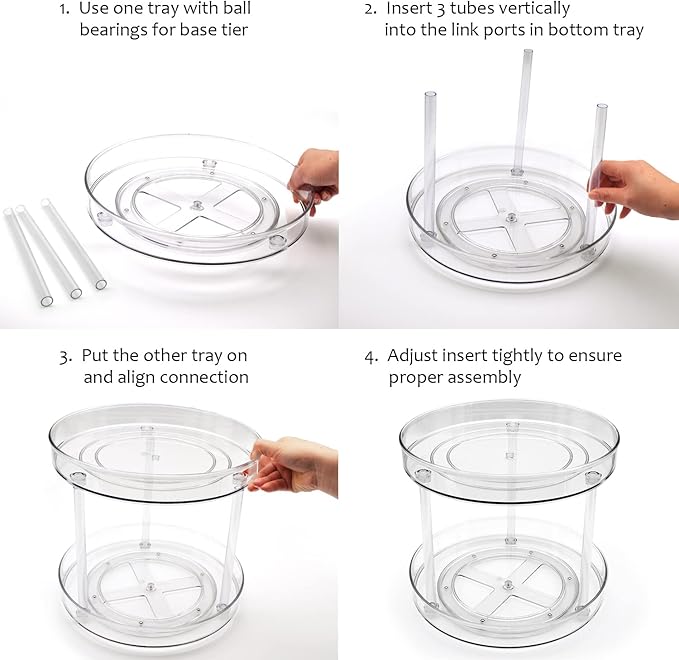 1. Use one tray with ball bearings for base tier

2. Insert 3 tubes vertically into the link ports in bottom tray

3. Put the other tray on and align connection

4. Adjust insert tightly to ensure proper assembly