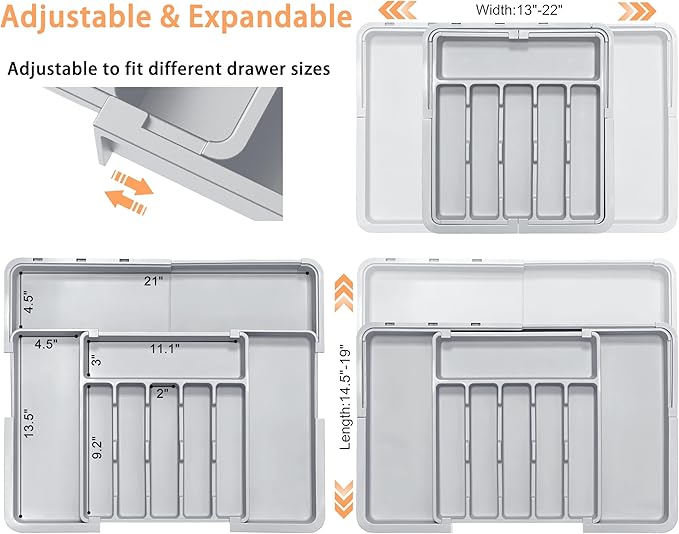 Adjustable & Expandable

Adjustable to fit different drawer sizes

Width:13"-22"

21"

4.5"

4.5"

11.1"

3"

2"

13.5"

9.2"

Length:14.5"-19"