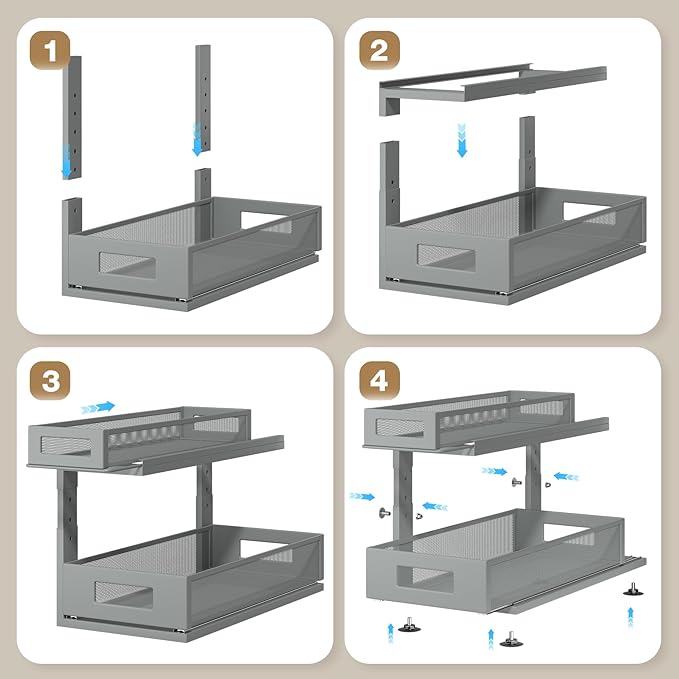 1
2
3
4