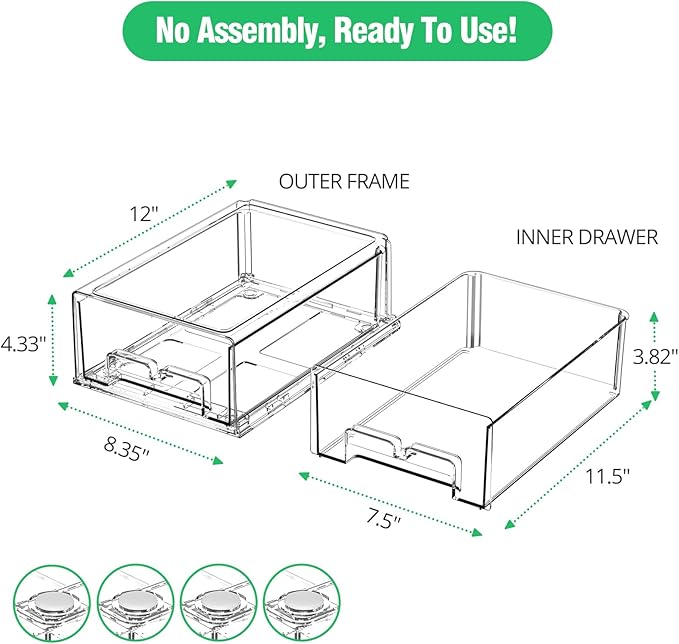 No Assembly, Ready To Use!

OUTER FRAME

12"

4.33"

8.35"

INNER DRAWER

3.82"

11.5"

7.5"