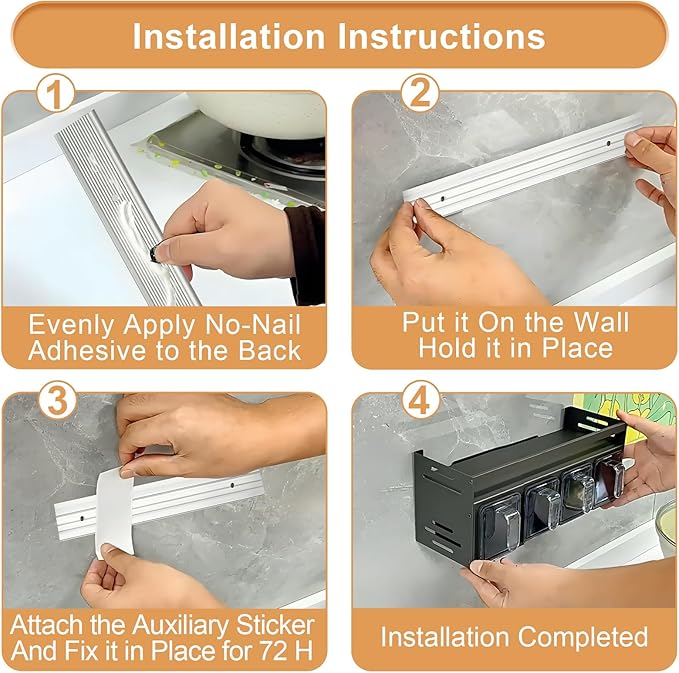 Installation Instructions

1

Evenly Apply No-Nail Adhesive to the Back

2

Put it On the Wall Hold it in Place

3

Attach the Auxiliary Sticker And Fix it in Place for 72 H

4

Installation Completed