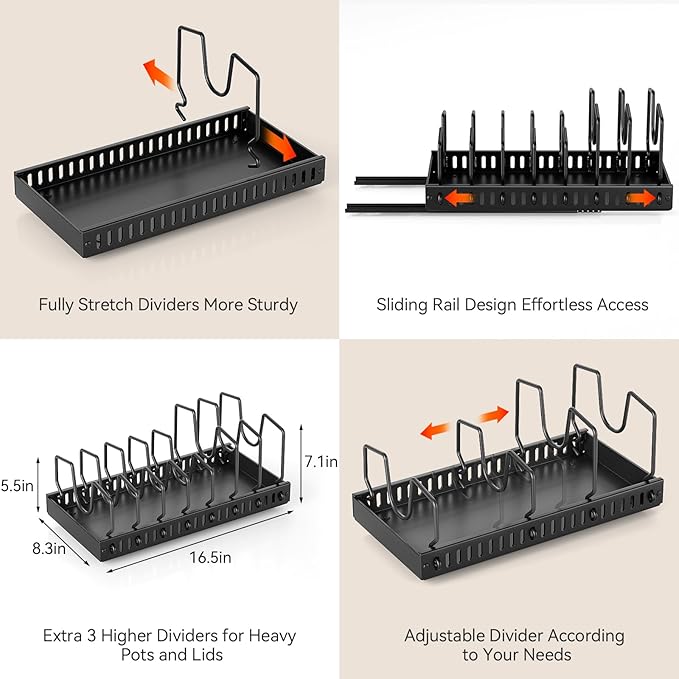 Fully Stretch Dividers More Sturdy

Sliding Rail Design Effortless Access

5.5in

7.1in

8.3in

16.5in

Extra 3 Higher Dividers for Heavy Pots and Lids

Adjustable Divider According to Your Needs