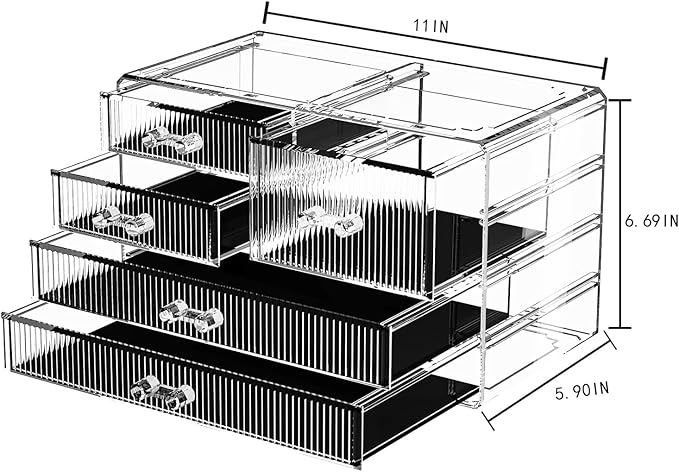 11IN

6.69IN

5.90IN