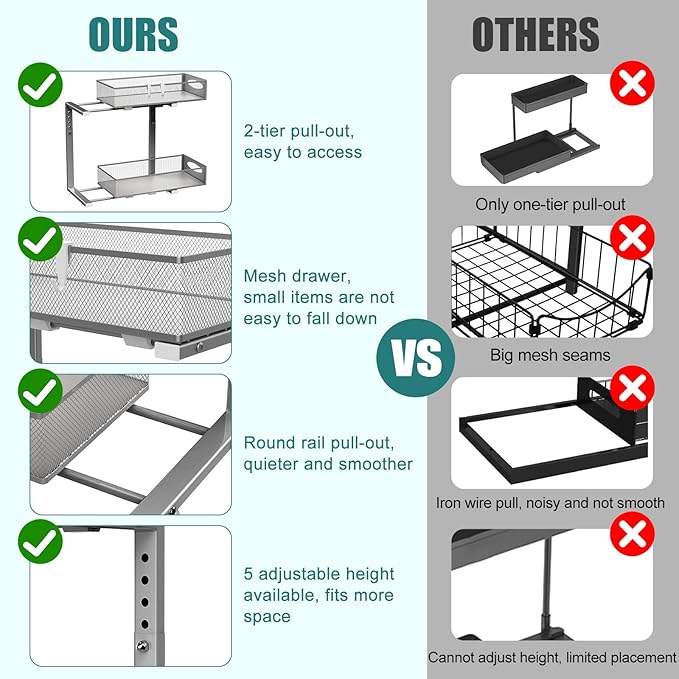 OURS

2-tier pull-out, easy to access

Mesh drawer, small items are not easy to fall down

Round rail pull-out, quieter and smoother

5 adjustable height available, fits more space

VS

OTHERS

Only one-tier pull-out

Big mesh seams

Iron wire pull, noisy and not smooth

Cannot adjust height, limited placement