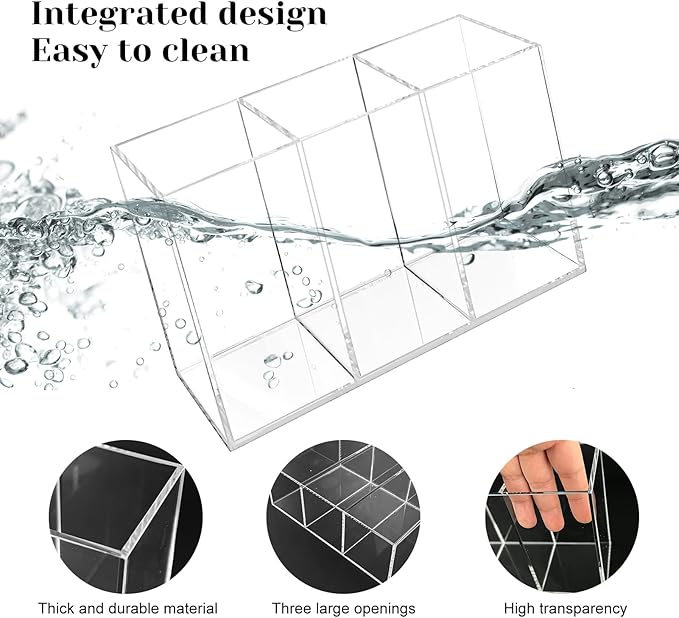 Integrated design
Easy to clean

Thick and durable material

Three large openings

High transparency