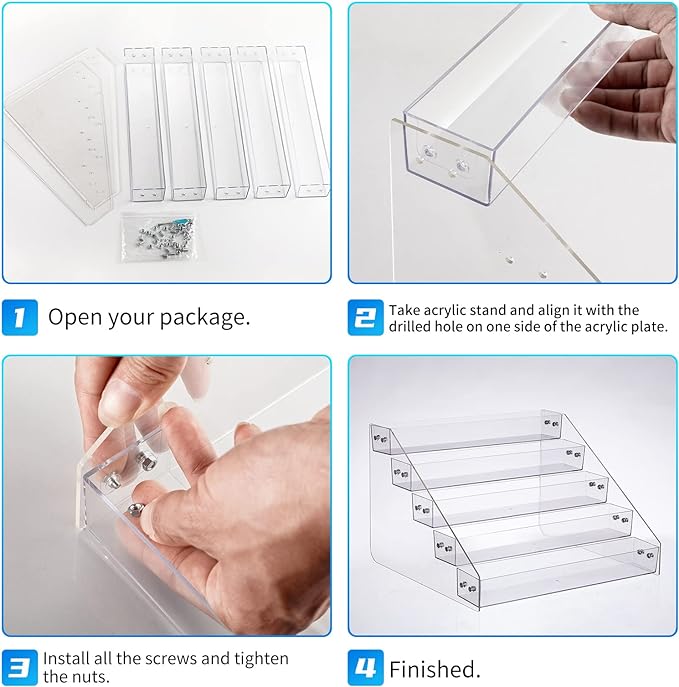 1 Open your package.

2 Take acrylic stand and align it with the drilled hole on one side of the acrylic plate.

3 Install all the screws and tighten the nuts.

4 Finished.