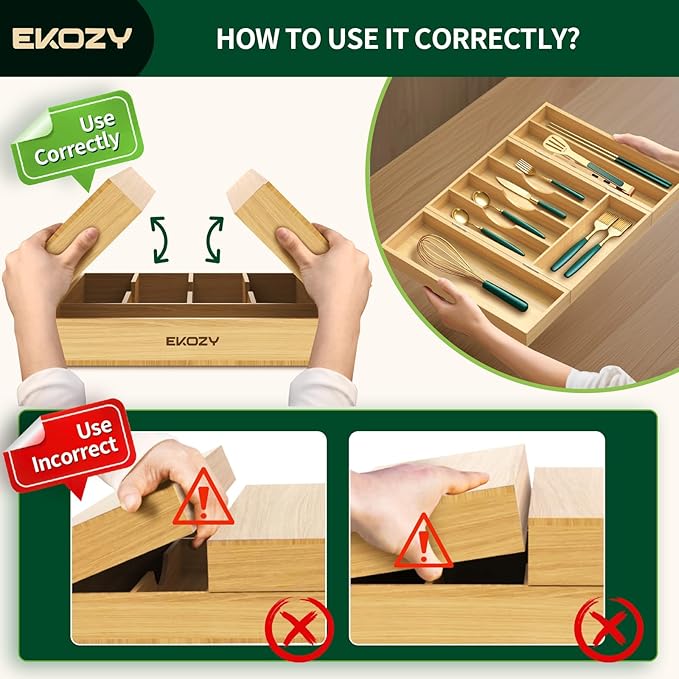 EKOZY

HOW TO USE IT CORRECTLY?

Use Correctly

EKOZY

Use Incorrect