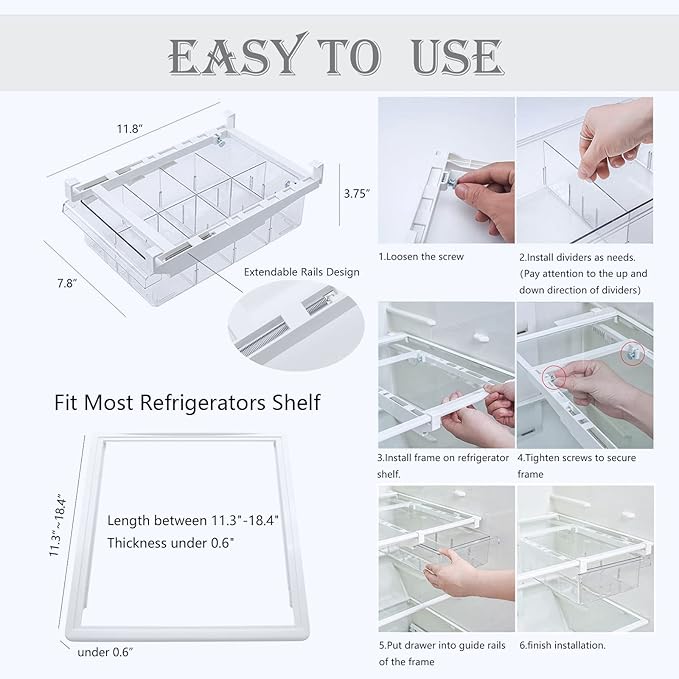 EASY TO USE

11.8″

3.75″

7.8″

Extendable Rails Design

Fit Most Refrigerators Shelf

11.3″~18.4″

Length between 11.3"-18.4"
Thickness under 0.6"

under 0.6″

1.Loosen the screw

2.Install dividers as needs. (Pay attention to the up and down direction of dividers)

3.Install frame on refrigerator shelf.

4.Tighten screws to secure frame

5.Put drawer into guide rails of the frame

6.finish installation.