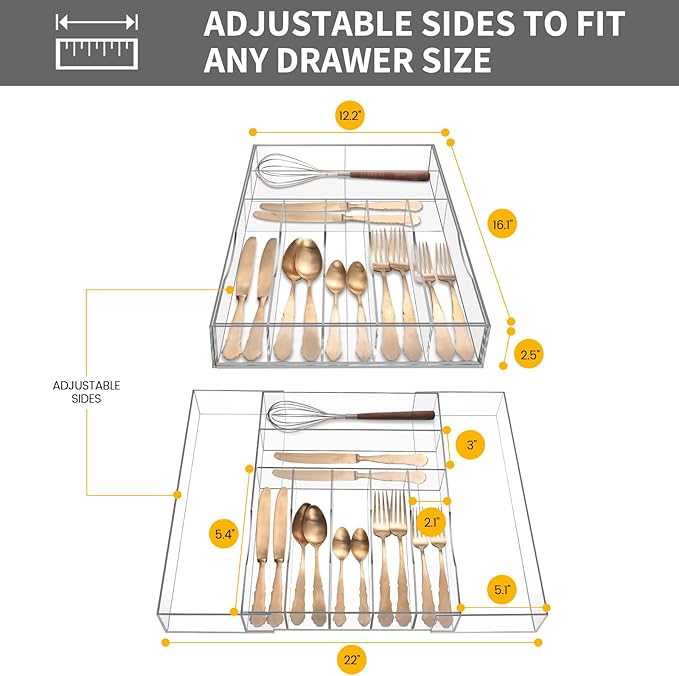 ADJUSTABLE SIDES TO FIT ANY DRAWER SIZE

12.2"

16.1"

2.5"

ADJUSTABLE SIDES

3"

2.1"

5.4"

5.1"

22"