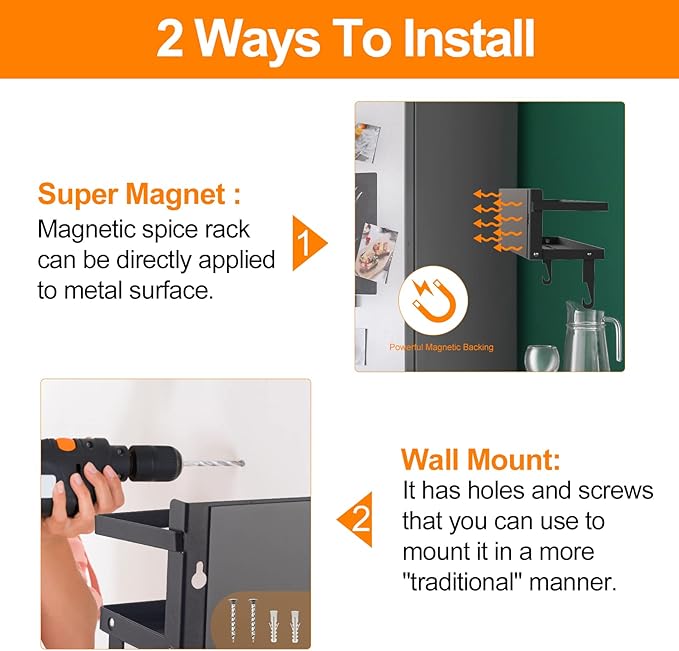 2 Ways To Install

Super Magnet :
Magnetic spice rack can be directly applied to metal surface.

1

Powerful Magnetic Backing

Wall Mount:
It has holes and screws that you can use to mount it in a more "traditional" manner.

2