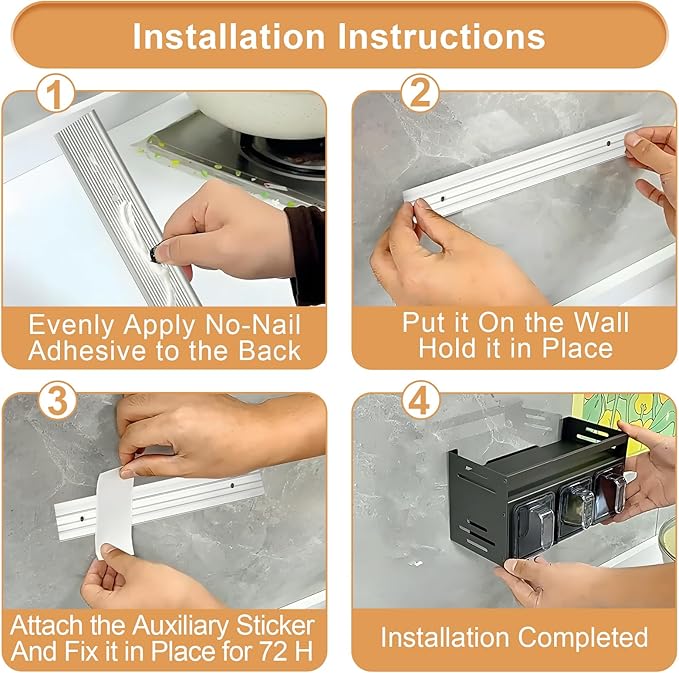 Installation Instructions

1

Evenly Apply No-Nail Adhesive to the Back

2

Put it On the Wall Hold it in Place

3

Attach the Auxiliary Sticker And Fix it in Place for 72 H

4

Installation Completed