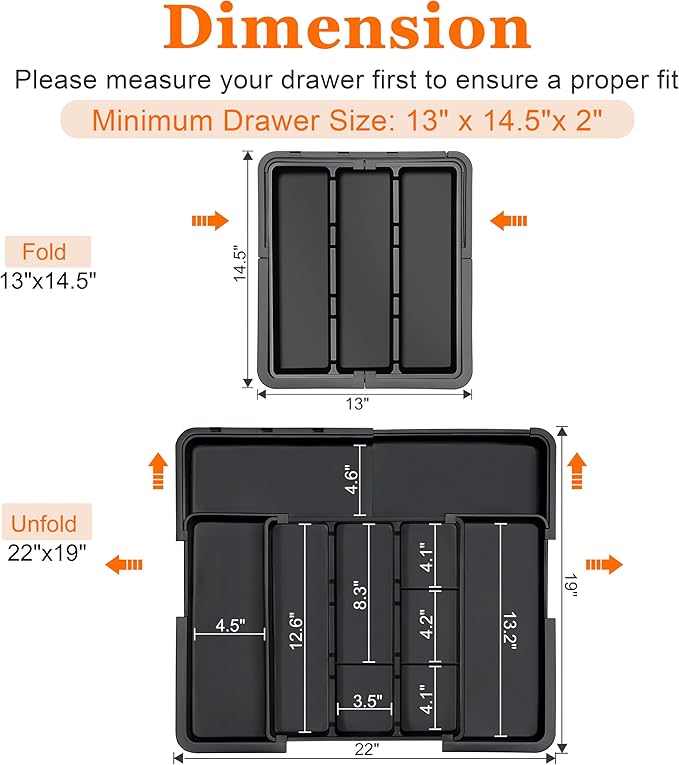 Dimension

Please measure your drawer first to ensure a proper fit

Minimum Drawer Size: 13" x 14.5"x 2"

Fold
13"x14.5"

14.5"

13"

Unfold
22"x19"

4.6"

4.5"

12.6"

8.3"

3.5"

4.1"

4.2"

4.1"

13.2"

19"

22"