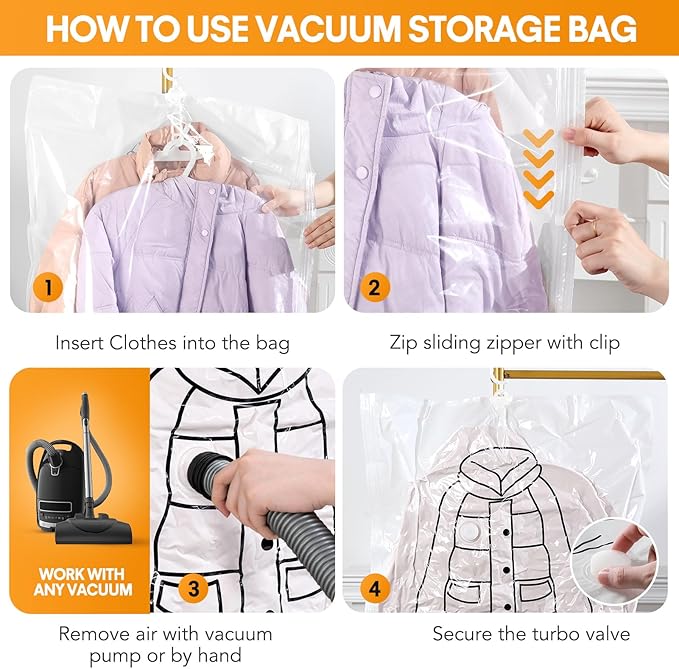 HOW TO USE VACUUM STORAGE BAG

1

Insert Clothes into the bag

2

Zip sliding zipper with clip

WORK WITH ANY VACUUM

3

Remove air with vacuum pump or by hand

4

Secure the turbo valve