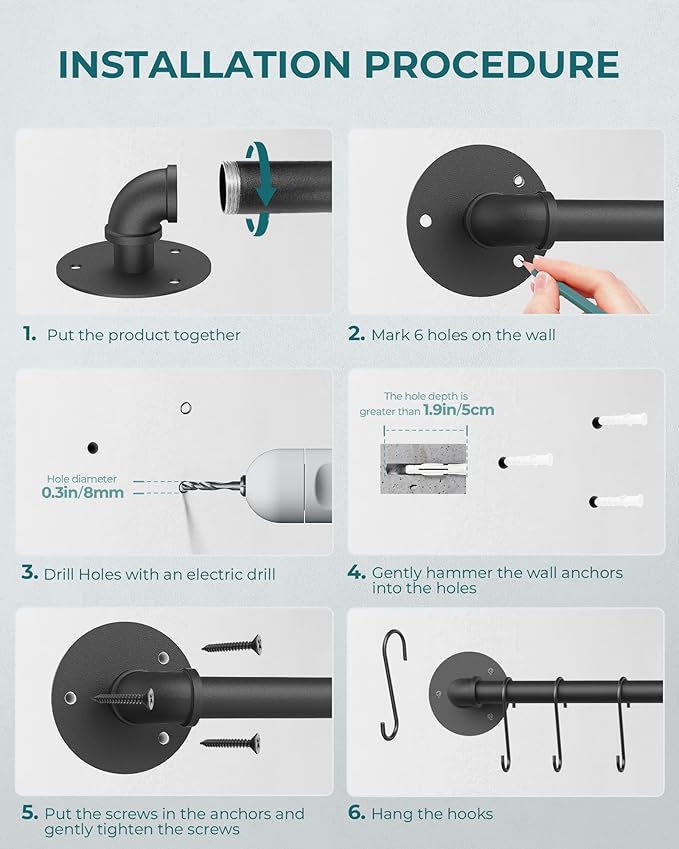 INSTALLATION PROCEDURE

1. Put the product together

2. Mark 6 holes on the wall

Hole diameter
0.3in/8mm

3. Drill Holes with an electric drill

The hole depth is greater than 1.9in/5cm

4. Gently hammer the wall anchors into the holes

5. Put the screws in the anchors and gently tighten the screws

6. Hang the hooks