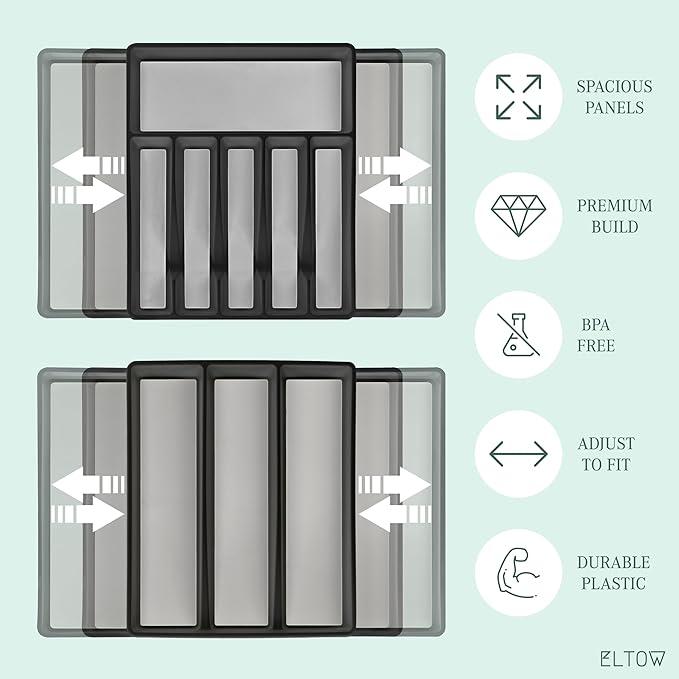 SPACIOUS PANELS

PREMIUM BUILD

BPA FREE

ADJUST TO FIT

DURABLE PLASTIC

ELTOW