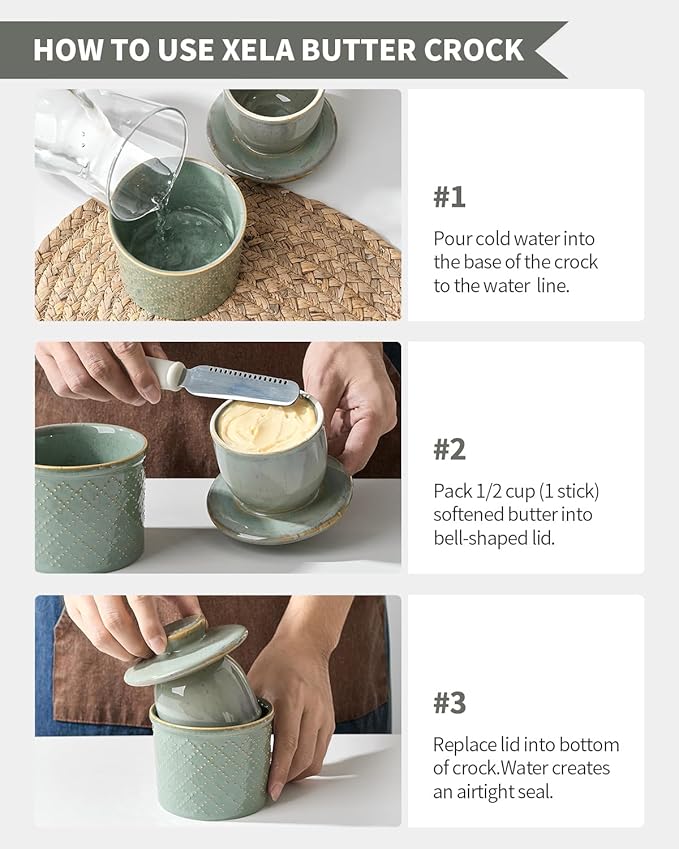 HOW TO USE XELA BUTTER CROCK

#1

Pour cold water into the base of the crock to the water line.

#2

Pack 1/2 cup (1 stick) softened butter into bell-shaped lid.

#3

Replace lid into bottom of crock.Water creates an airtight seal.