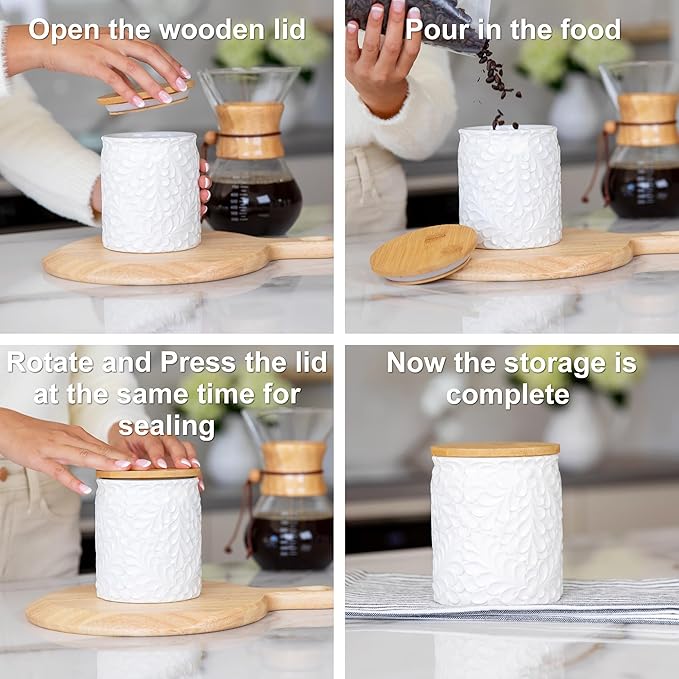 Open the wooden lid

Pour in the food

Rotate and Press the lid at the same time for sealing

Now the storage is complete