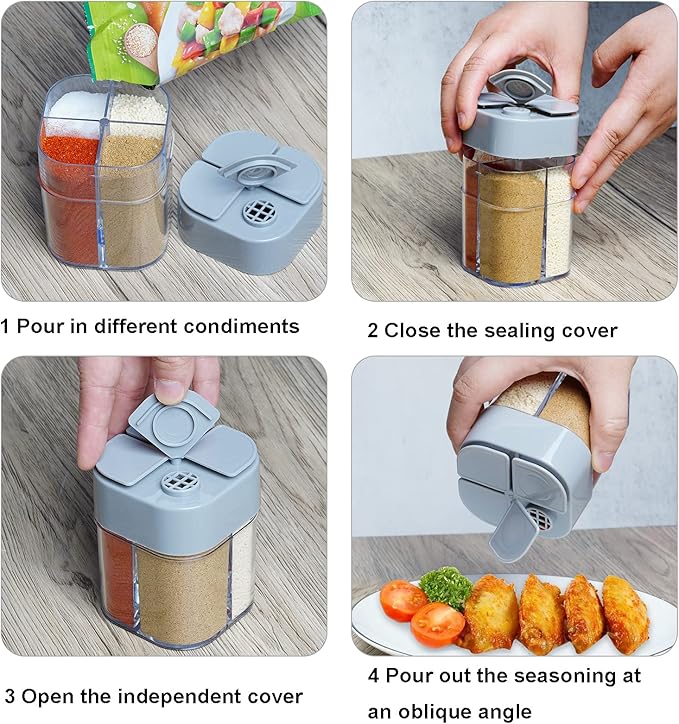 1 Pour in different condiments

2 Close the sealing cover

3 Open the independent cover

4 Pour out the seasoning at an oblique angle