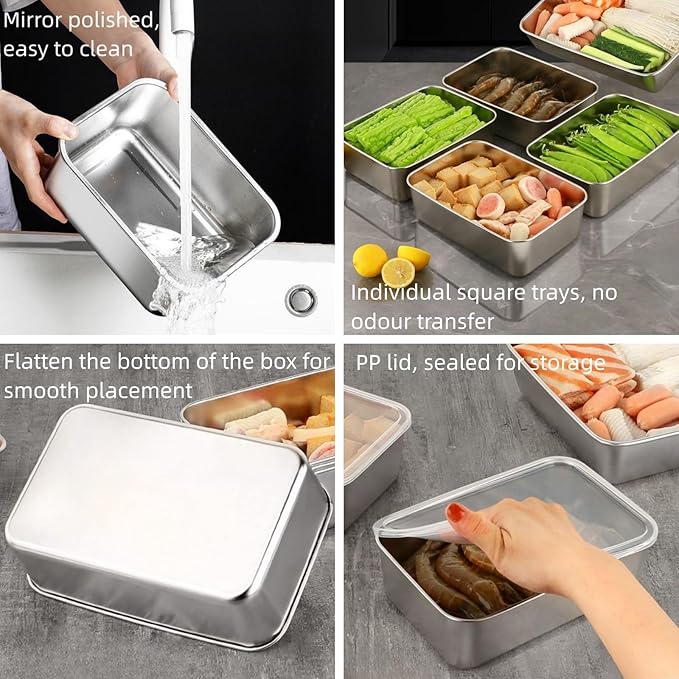 Mirror polished, easy to clean

Individual square trays, no odour transfer

Flatten the bottom of the box for smooth placement

PP lid, sealed for storage