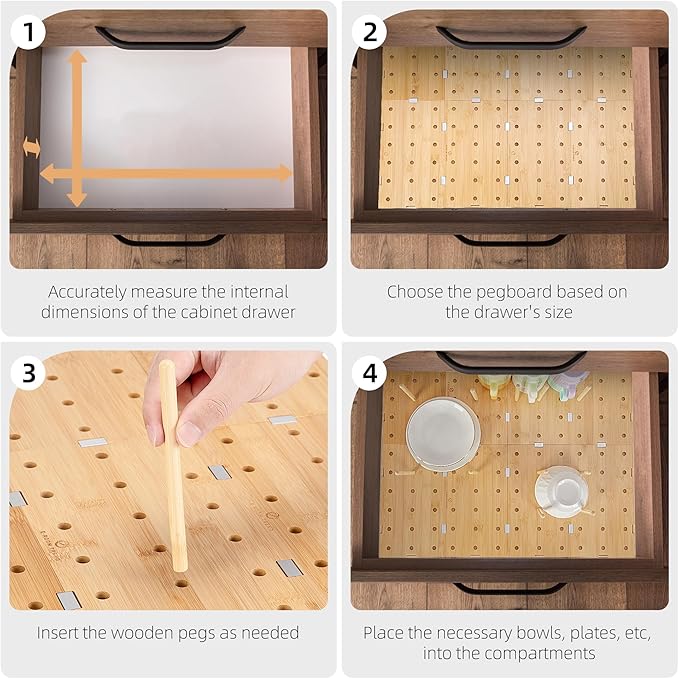 1

Accurately measure the internal dimensions of the cabinet drawer

2

Choose the pegboard based on the drawer's size

3

Insert the wooden pegs as needed

4

Place the necessary bowls, plates, etc, into the compartments