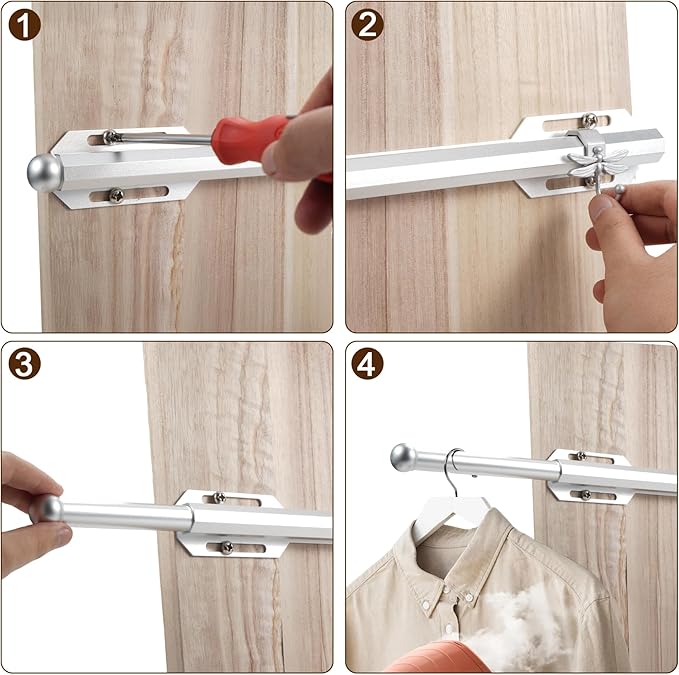 1
2
3
4