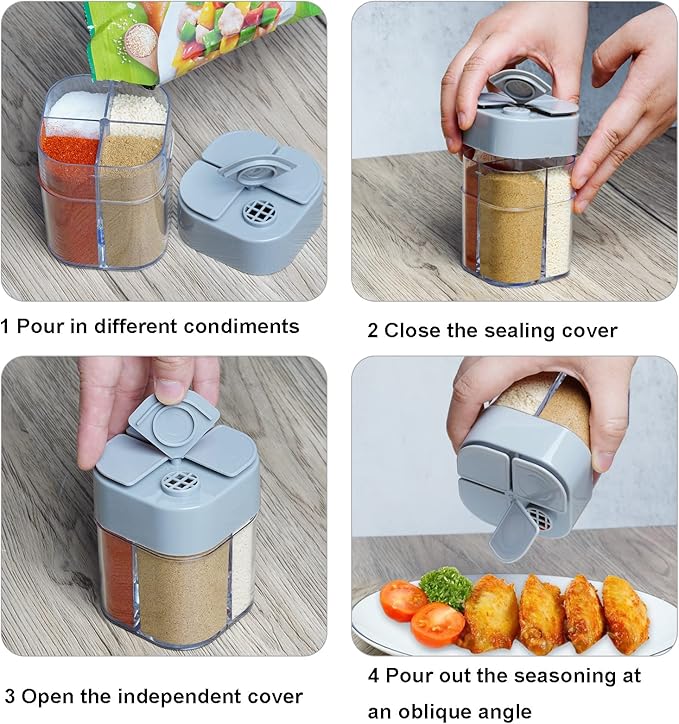 1 Pour in different condiments

2 Close the sealing cover

3 Open the independent cover

4 Pour out the seasoning at an oblique angle