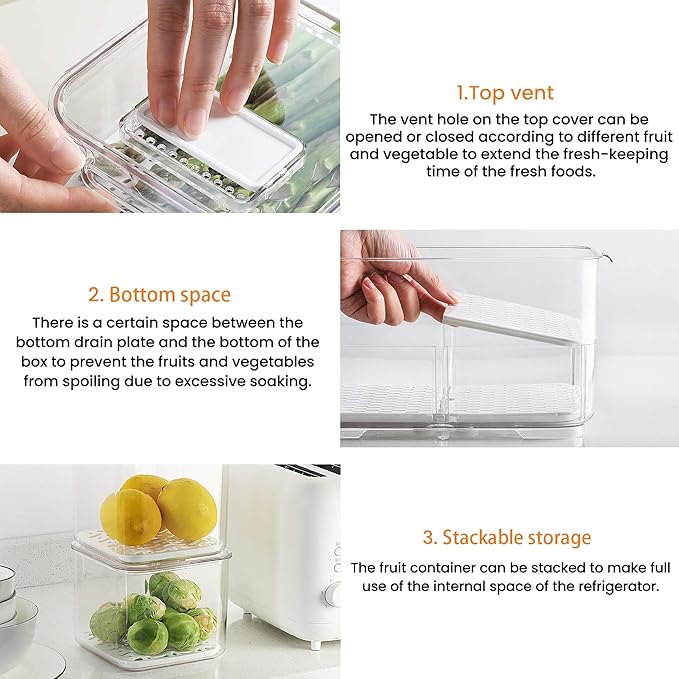 1.Top vent

The vent hole on the top cover can be opened or closed according to different fruit and vegetable to extend the fresh-keeping time of the fresh foods.

2. Bottom space

There is a certain space between the bottom drain plate and the bottom of the box to prevent the fruits and vegetables from spoiling due to excessive soaking.

3. Stackable storage

The fruit container can be stacked to make full use of the internal space of the refrigerator.