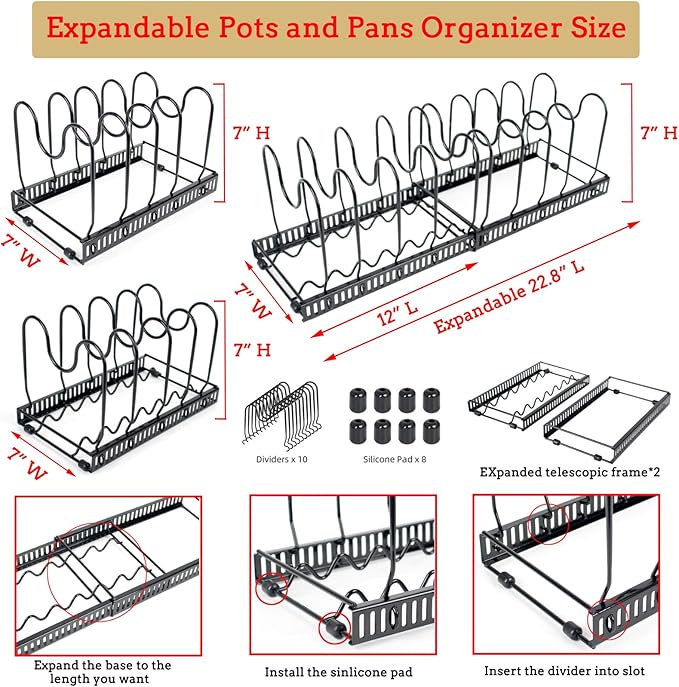 Expandable Pots and Pans Organizer Size

7" H

7" W

7" H

7" W

12" L

Expandable 22.8" L

7" H

7" W

Dividers x 10

Silicone Pad x 8

EXpanded telescopic frame*2

Expand the base to the length you want

Install the sinlicone pad

Insert the divider into slot