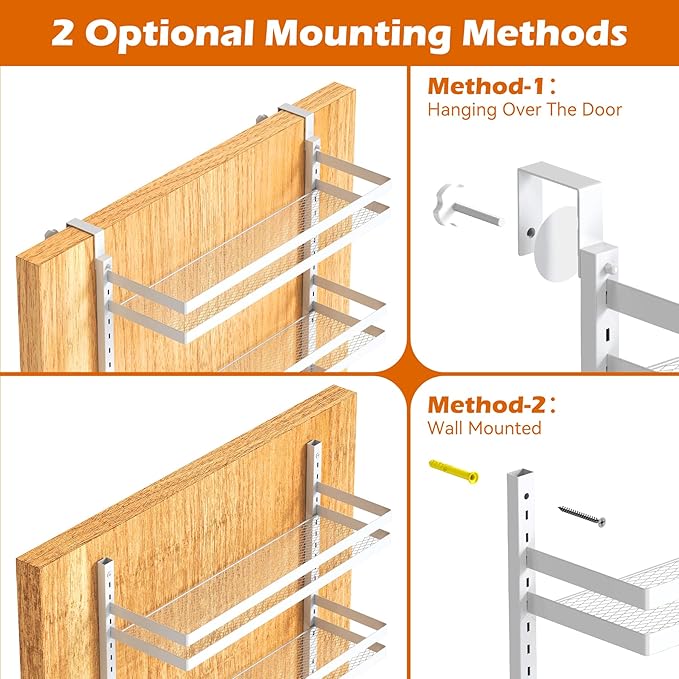 2 Optional Mounting Methods

Method-1：
Hanging Over The Door

Method-2：
Wall Mounted