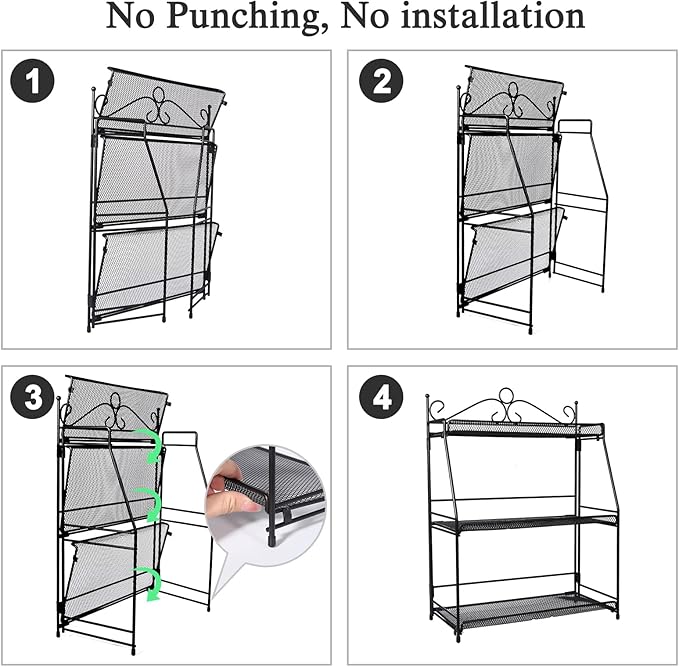 No Punching, No installation

1

2

3

4